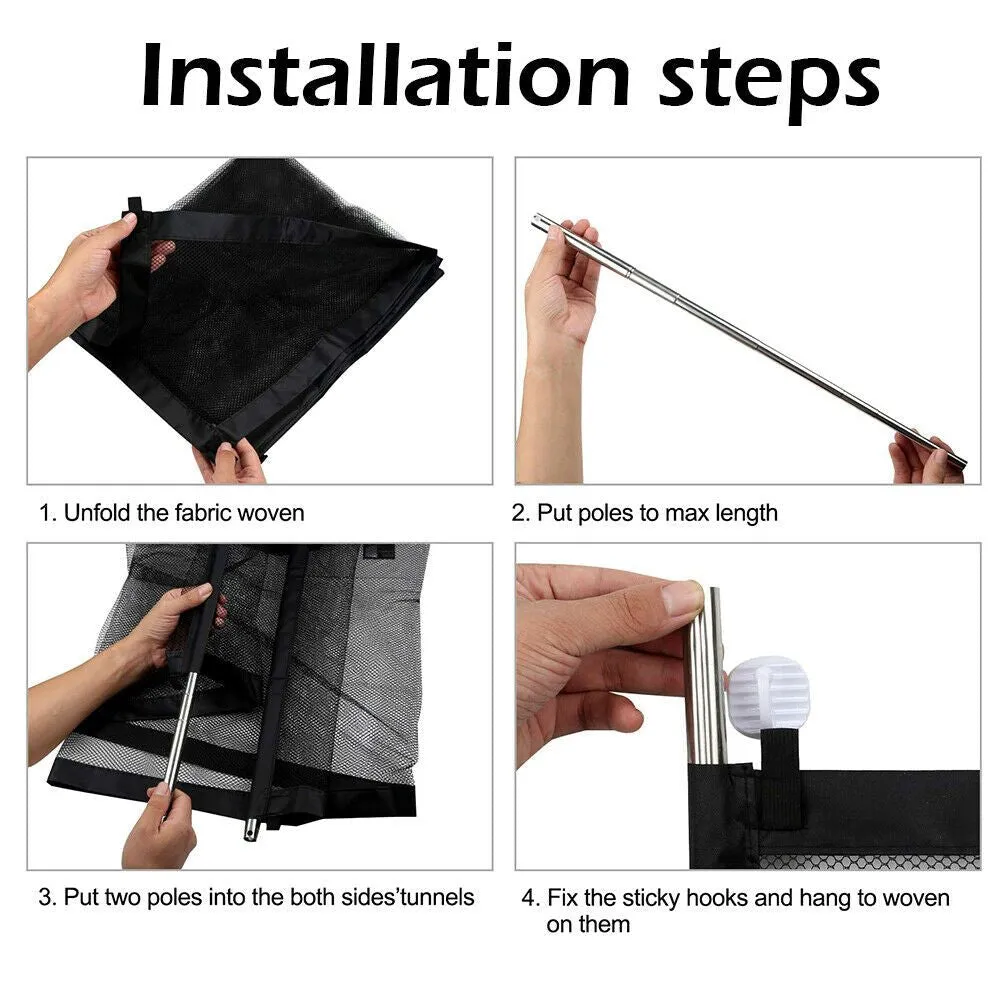 Installation steps

1. Unfold the fabric woven

2. Put poles to max length

3. Put two poles into the both sides'tunnels

4. Fix the sticky hooks and hang to woven on them